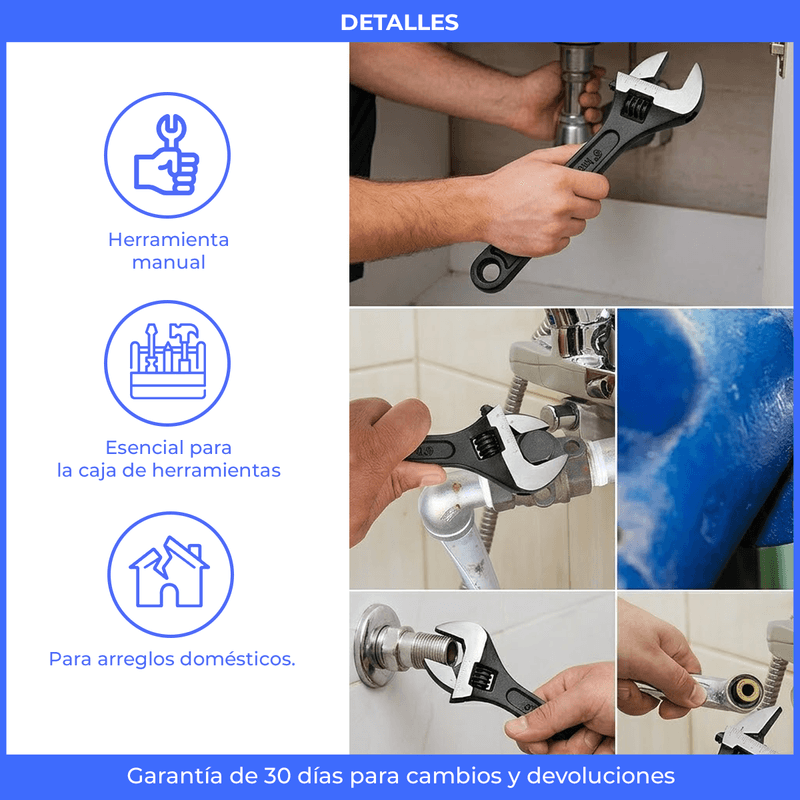 DETALLES

Herramienta manual

Esencial para la caja de herramientas

Para arreglos domésticos.

Garantía de 30 días para cambios y devoluciones