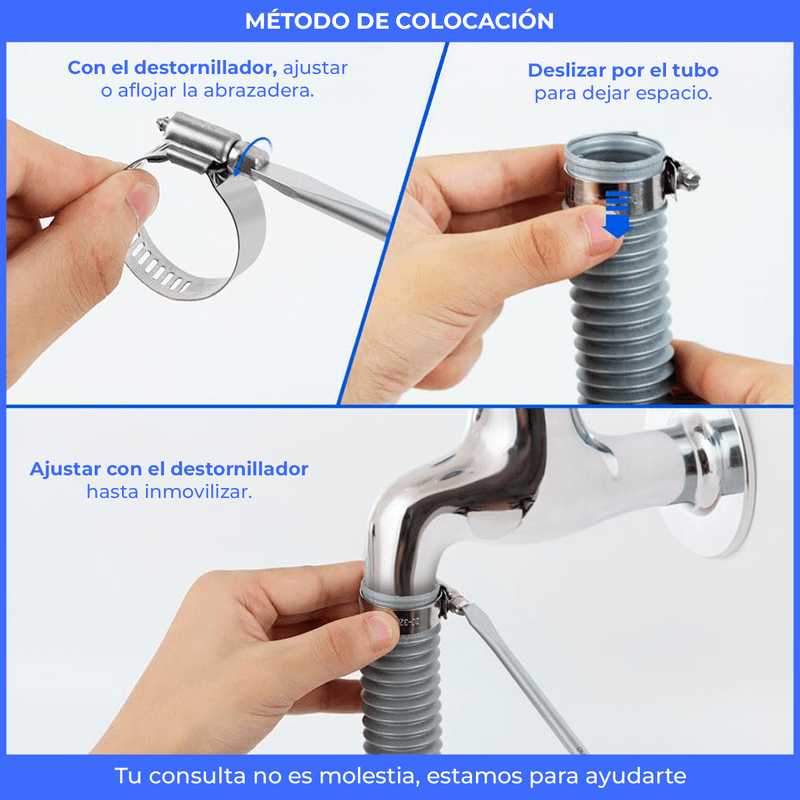 MÉTODO DE COLOCACIÓN

Con el destornillador, ajustar o aflojar la abrazadera.

Deslizar por el tubo para dejar espacio.

Ajustar con el destornillador hasta inmovilizar.

Tu consulta no es molestia, estamos para ayudarte